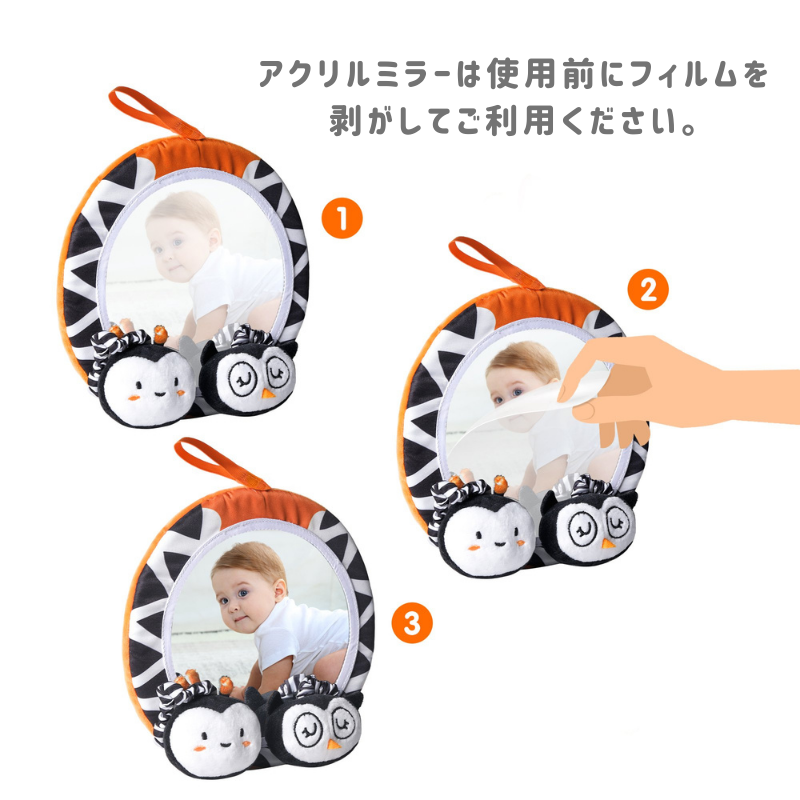 アクリルミラーは使用前にフィルムを剥がしてご利用ください。

1

2

3